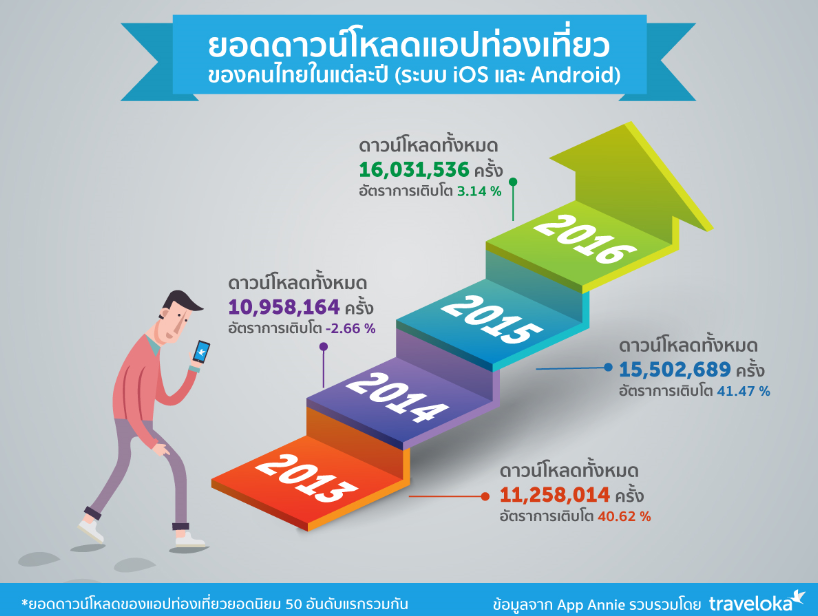 ยอดดาวน์โหลดแอปท่องเที่ยว
ของคนไทยในแต่ละปี (ระบบ iOS และ Android)

ดาวน์โหลดทั้งหมด
16,031,536 ครั้ง
อัตราการเติบโต 3.14 %

2016

ดาวน์โหลดทั้งหมด
10,958,164 ครั้ง
อัตราการเติบโต -2.66 %

2015

ดาวน์โหลดทั้งหมด
15,502,689 ครั้ง
อัตราการเติบโต 41.47 %

2014

2013

ดาวน์โหลดทั้งหมด
11,258,014 ครั้ง
อัตราการเติบโต 40.62 %

*ยอดดาวน์โหลดของแอปท่องเที่ยวยอดนิยม 50 อันดับแรกรวมกัน

ข้อมูลจาก App Annie รวบรวมโดย traveloka